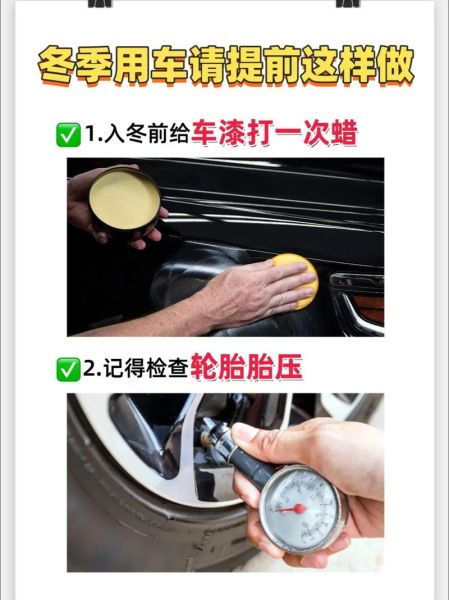 冬季用车请提前这样做

✅1.入冬前给车漆打一次蜡

✅2.记得检查轮胎胎压