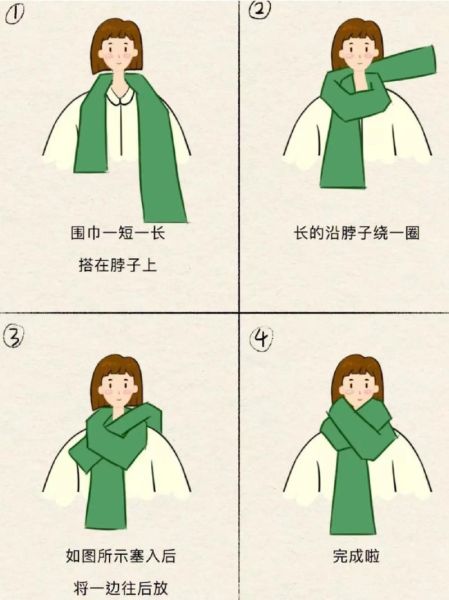 ①

围巾一短一长

搭在脖子上

②

长的沿脖子绕一圈

③

如图所示塞入后

将一边往后放

④

完成啦