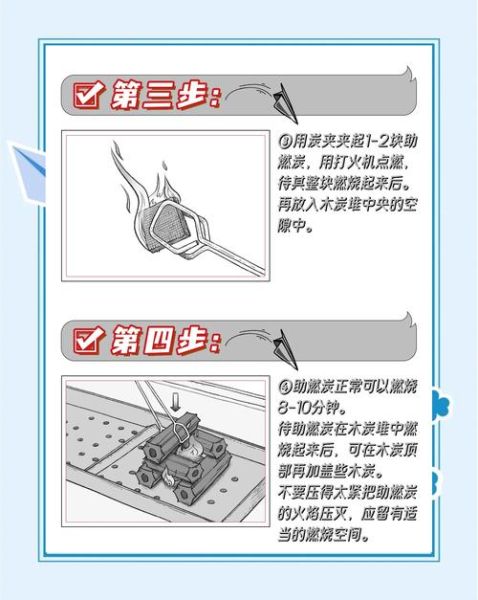 第三步:

③用炭夹夹起1-2块助燃炭，用打火机点燃，待其整块燃烧起来后。再放入木炭堆中央的空隙中。

第四步:

④助燃炭正常可以燃烧8-10分钟。
待助燃炭在木炭堆中燃烧起来后，可在木炭顶部再加盖些木炭。
不要压得太紧把助燃炭的火焰压灭，应留有适当的燃烧空间。