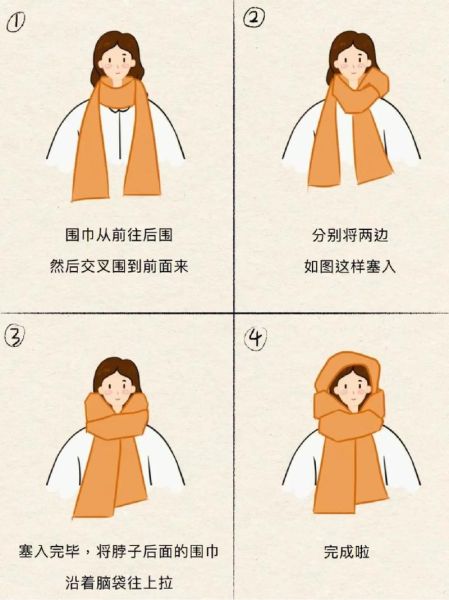 ①

围巾从前往后围

然后交叉围到前面来

②

分别将两边

如图这样塞入

③

塞入完毕，将脖子后面的围巾

沿着脑袋往上拉

④

完成啦