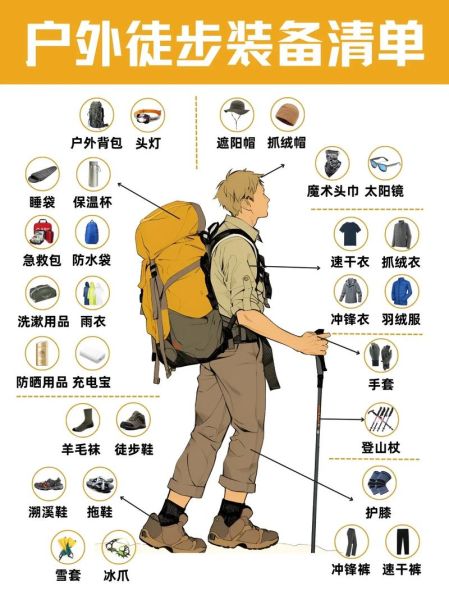 户外徒步装备清单

户外背包 头灯

睡袋 保温杯

急救包 防水袋

洗漱用品 雨衣

防晒用品 充电宝

羊毛袜 徒步鞋

溯溪鞋 拖鞋

雪套 冰爪

遮阳帽 抓绒帽

魔术头巾 太阳镜

速干衣 抓绒衣

冲锋衣 羽绒服

手套

登山杖

护膝

冲锋裤 速干裤